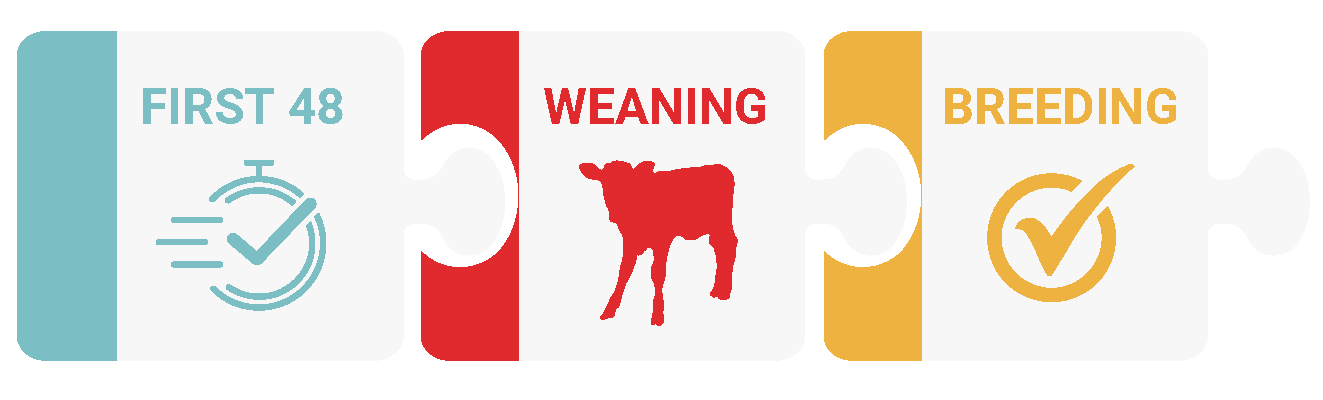 FIRST 48

WEANING

BREEDING